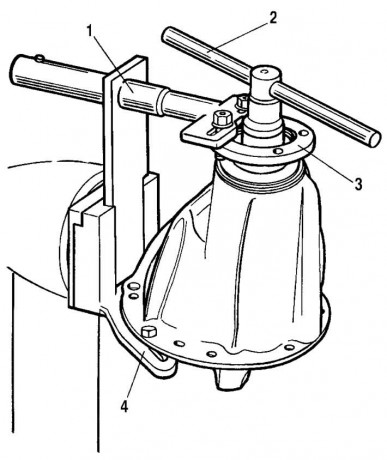 1
2
3
4